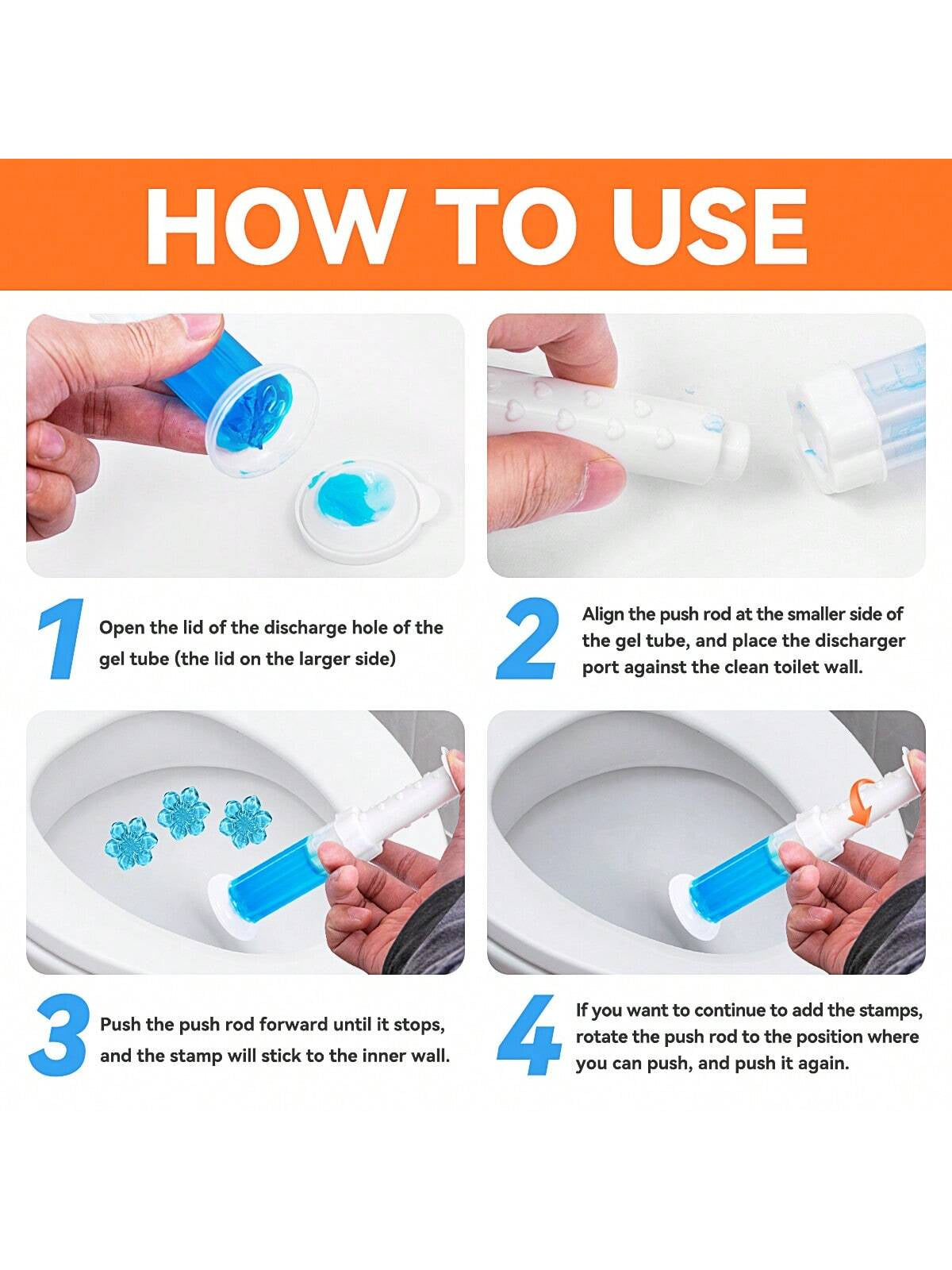 HOW TO USE

1 Open the lid of the discharge hole of the gel tube (the lid on the larger side)

2 Align the push rod at the smaller side of the gel tube, and place the discharger port against the clean toilet wall.

3 Push the push rod forward until it stops, and the stamp will stick to the inner wall.

4 If you want to continue to add the stamps, rotate the push rod to the position where you can push, and push it again.